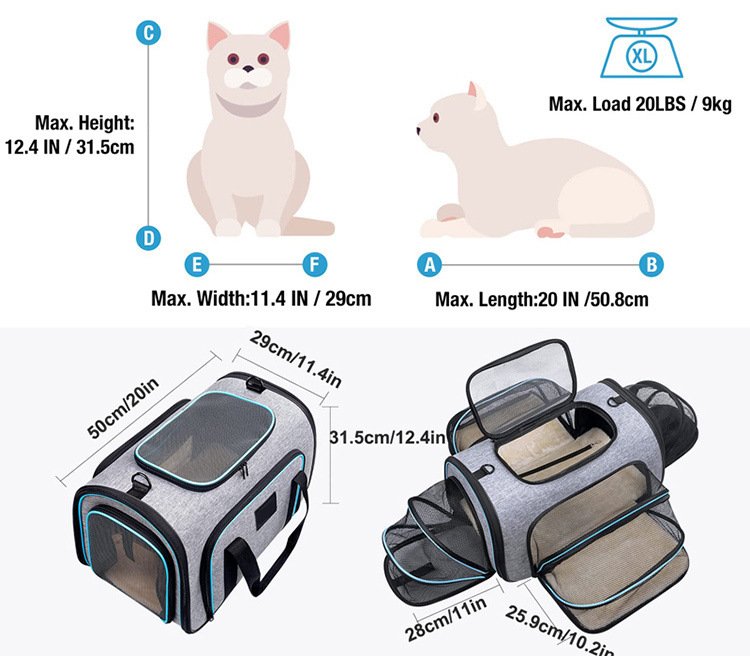 C

Max. Height:
12.4 IN / 31.5cm

D

E F

Max. Width:11.4 IN / 29cm

XL

Max. Load 20LBS / 9kg

A B

Max. Length:20 IN /50.8cm

50cm/20in

29cm/11.4in

31.5cm/12.4in

28cm/11in

25.9cm/10.2in